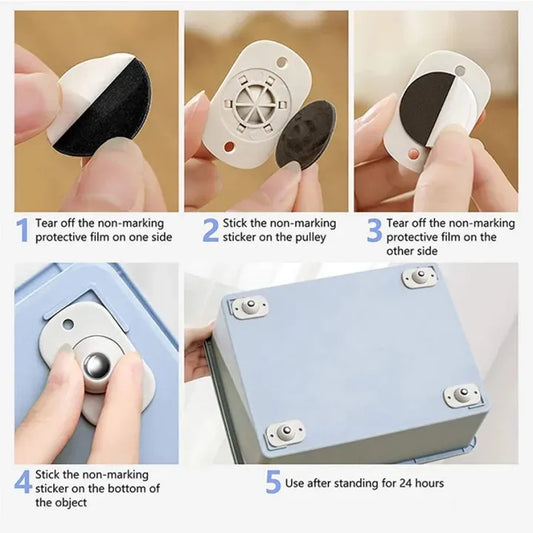 1 Tear off the non-marking protective film on one side

2 Stick the non-marking sticker on the pulley

3 Tear off the non-marking protective film on the other side

4 Stick the non-marking sticker on the bottom of the object

5 Use after standing for 24 hours